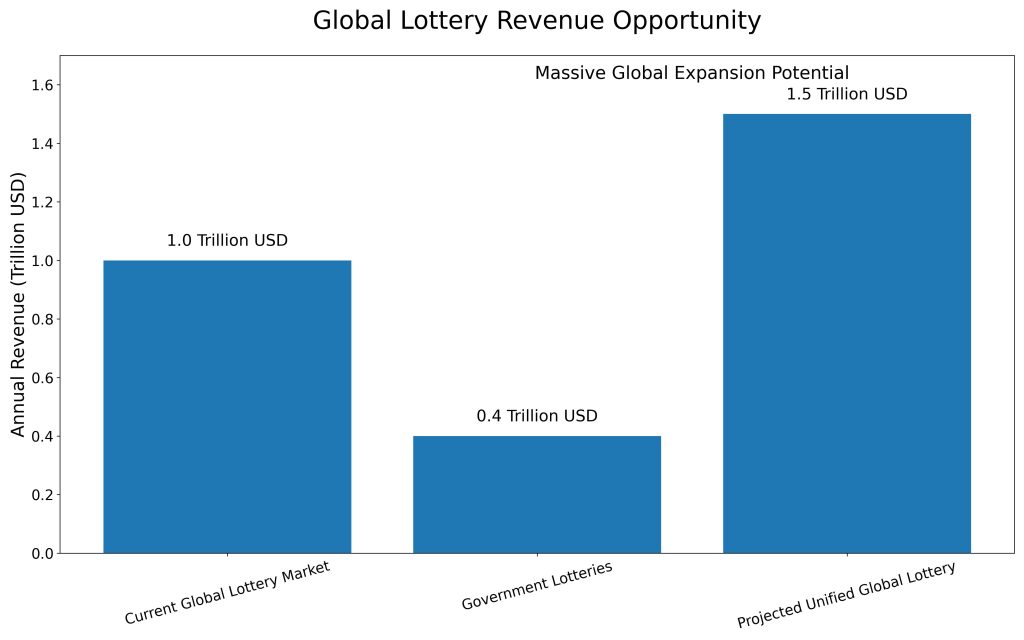 Global Lottery Revenue Opportunity

Massive Global Expansion Potential

Annual Revenue (Trillion USD)

1.6
1.4
1.2
1.0
0.8
0.6
0.4
0.2
0.0

1.0 Trillion USD
0.4 Trillion USD
1.5 Trillion USD

Current Global Lottery Market
Government Lotteries
Projected Unified Global Lottery